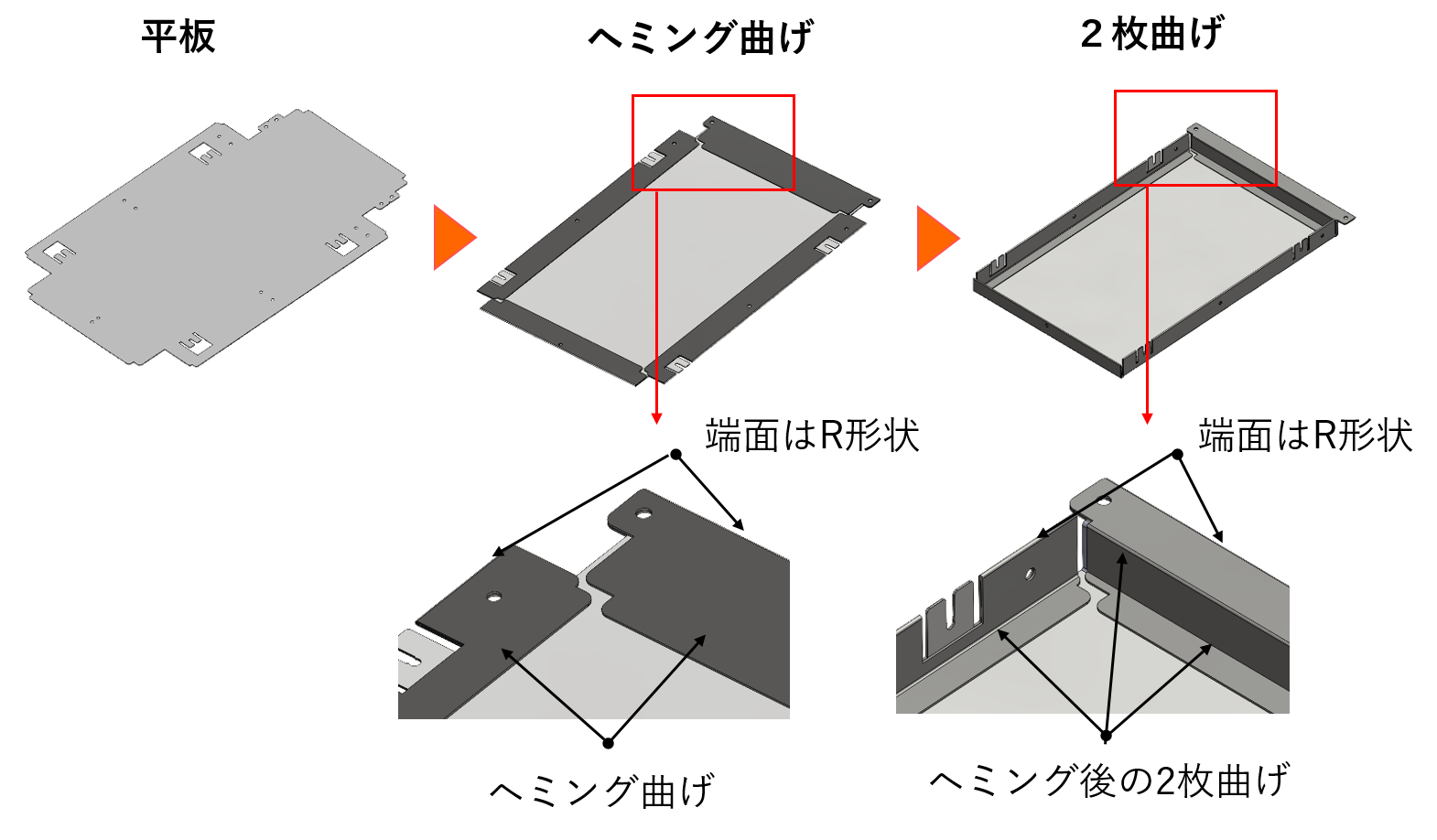 平板

ヘミング曲げ

２枚曲げ

端面はR形状

端面はR形状

ヘミング曲げ

ヘミング後の2枚曲げ