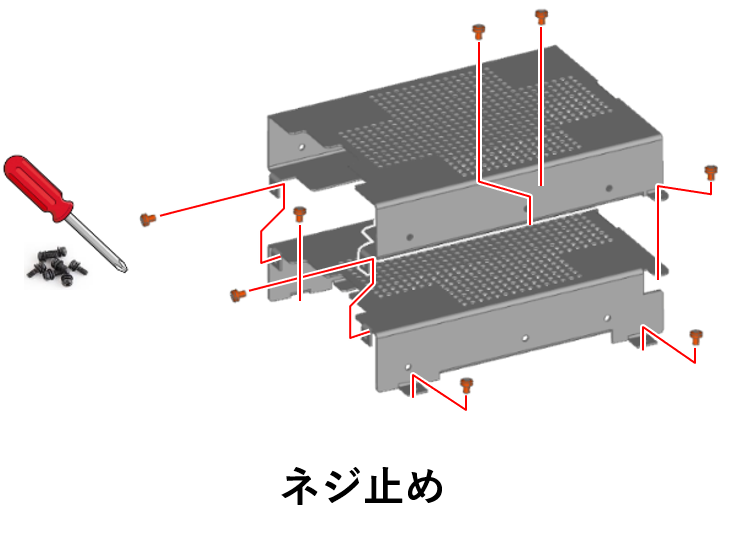 ネジ止め